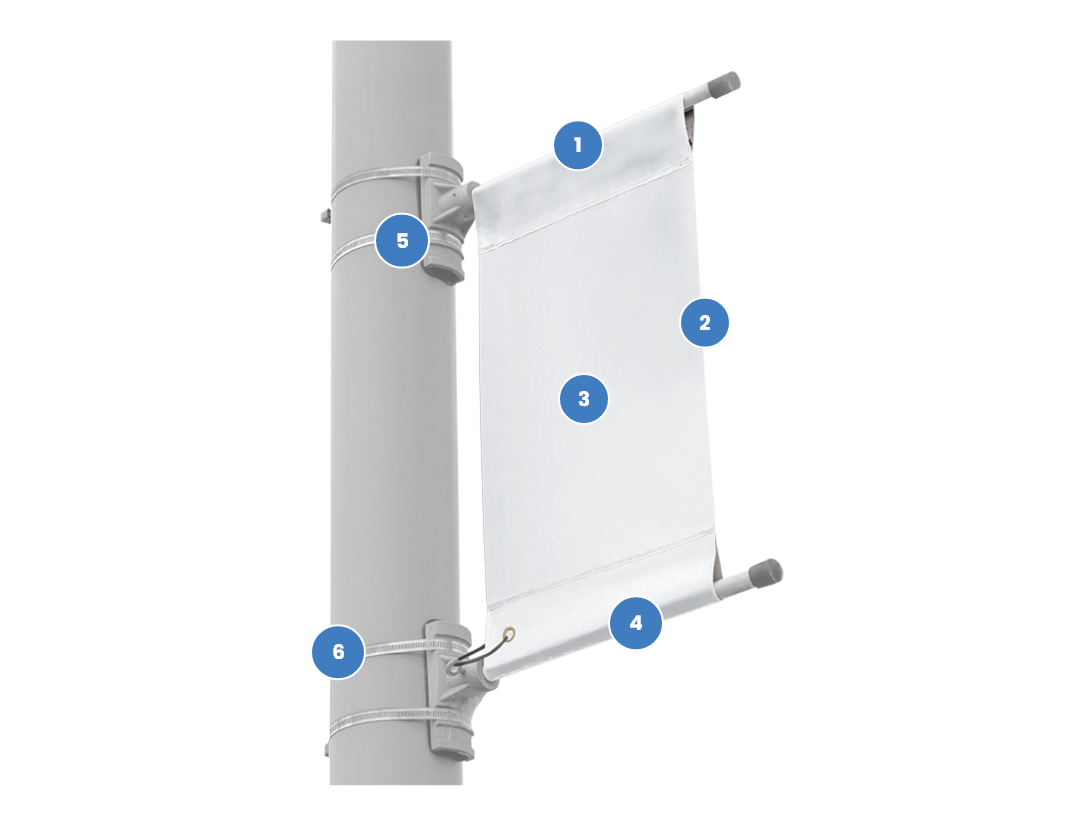 1
5
2
3
4
6